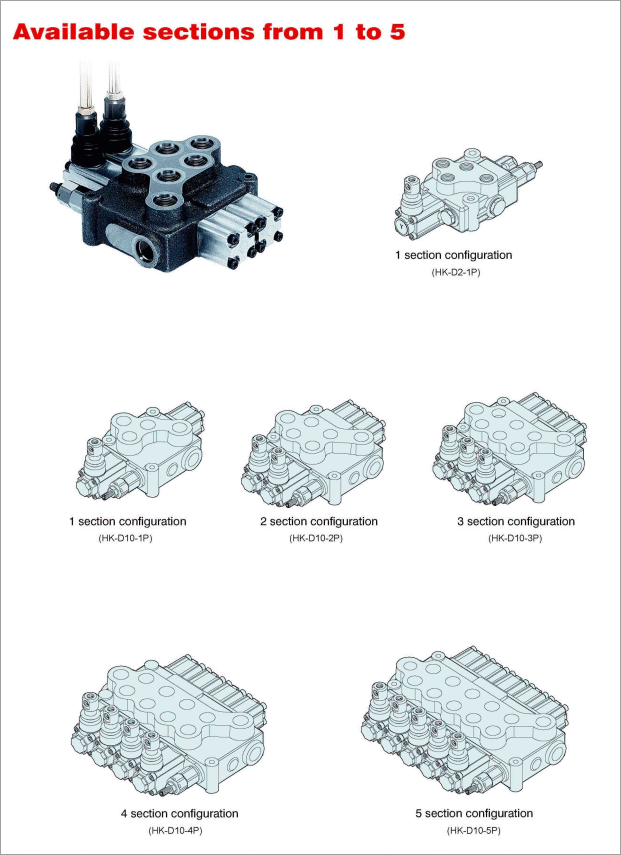 Available sections from 1 to 5

1 section configuration
(HK-D2-1P)

1 section configuration
(HK-D10-1P)

2 section configuration
(HK-D10-2P)

3 section configuration
(HK-D10-3P)

4 section configuration
(HK-D10-4P)

5 section configuration
(HK-D10-5P)